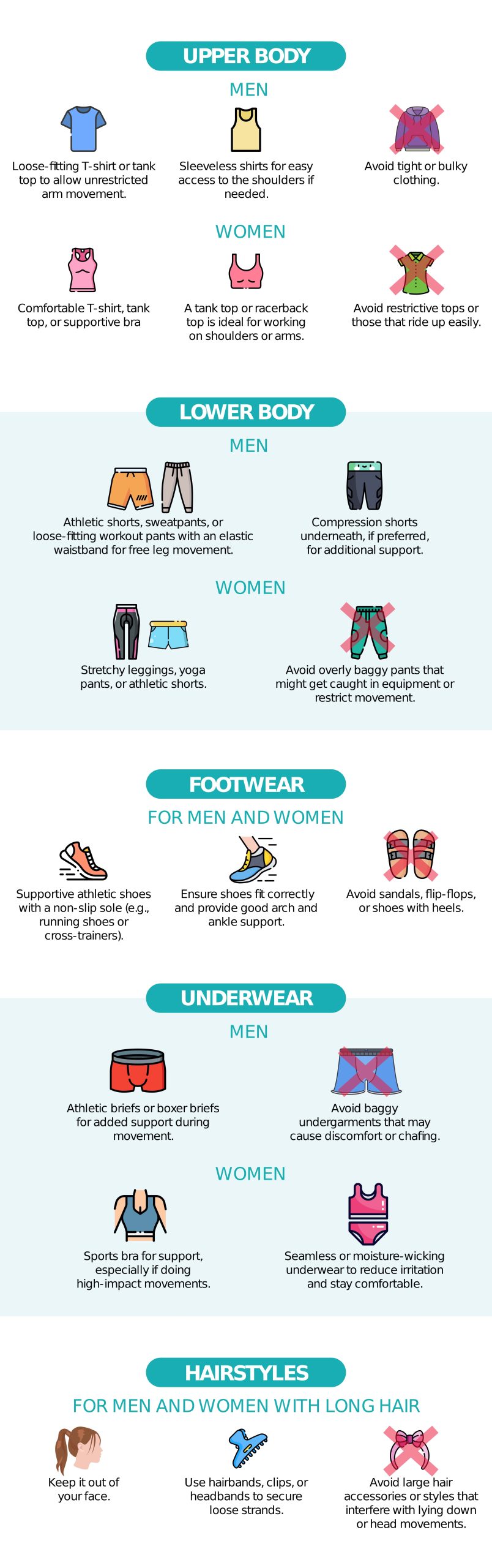 UPPER BODY

MEN

Loose-fitting T-shirt or tank top to allow unrestricted arm movement.

Sleeveless shirts for easy access to the shoulders if needed.

Avoid tight or bulky clothing.

WOMEN

Comfortable T-shirt, tank top, or supportive bra

A tank top or racerback top is ideal for working on shoulders or arms.

Avoid restrictive tops or those that ride up easily.

LOWER BODY

MEN

Athletic shorts, sweatpants, or loose-fitting workout pants with an elastic waistband for free leg movement.

Compression shorts underneath, if preferred, for additional support.

WOMEN

Stretchy leggings, yoga pants, or athletic shorts.

Avoid overly baggy pants that might get caught in equipment or restrict movement.

FOOTWEAR

FOR MEN AND WOMEN

Supportive athletic shoes with a non-slip sole (e.g., running shoes or cross-trainers).

Ensure shoes fit correctly and provide good arch and ankle support.

Avoid sandals, flip-flops, or shoes with heels.

UNDERWEAR

MEN

Athletic briefs or boxer briefs for added support during movement.

Avoid baggy undergarments that may cause discomfort or chafing.

WOMEN

Sports bra for support, especially if doing high-impact movements.

Seamless or moisture-wicking underwear to reduce irritation and stay comfortable.

HAIRSTYLES

FOR MEN AND WOMEN WITH LONG HAIR

Keep it out of your face.

Use hairbands, clips, or headbands to secure loose strands.

Avoid large hair accessories or styles that interfere with lying down or head movements.