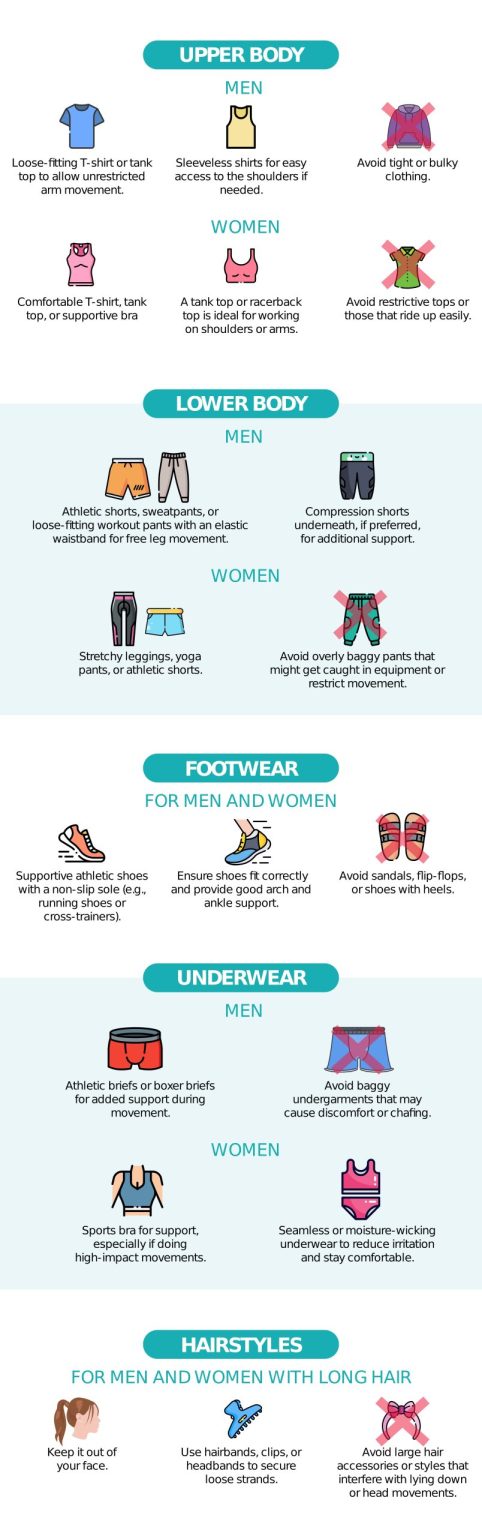 UPPER BODY

MEN

Loose-fitting T-shirt or tank top to allow unrestricted arm movement.

Sleeveless shirts for easy access to the shoulders if needed.

Avoid tight or bulky clothing.

WOMEN

Comfortable T-shirt, tank top, or supportive bra

A tank top or racerback top is ideal for working on shoulders or arms.

Avoid restrictive tops or those that ride up easily.

LOWER BODY

MEN

Athletic shorts, sweatpants, or loose-fitting workout pants with an elastic waistband for free leg movement.

Compression shorts underneath, if preferred, for additional support.

WOMEN

Stretchy leggings, yoga pants, or athletic shorts.

Avoid overly baggy pants that might get caught in equipment or restrict movement.

FOOTWEAR

FOR MEN AND WOMEN

Supportive athletic shoes with a non-slip sole (e.g., running shoes or cross-trainers).

Ensure shoes fit correctly and provide good arch and ankle support.

Avoid sandals, flip-flops, or shoes with heels.

UNDERWEAR

MEN

Athletic briefs or boxer briefs for added support during movement.

Avoid baggy undergarments that may cause discomfort or chafing.

WOMEN

Sports bra for support, especially if doing high-impact movements.

Seamless or moisture-wicking underwear to reduce irritation and stay comfortable.

HAIRSTYLES

FOR MEN AND WOMEN WITH LONG HAIR

Keep it out of your face.

Use hairbands, clips, or headbands to secure loose strands.

Avoid large hair accessories or styles that interfere with lying down or head movements.